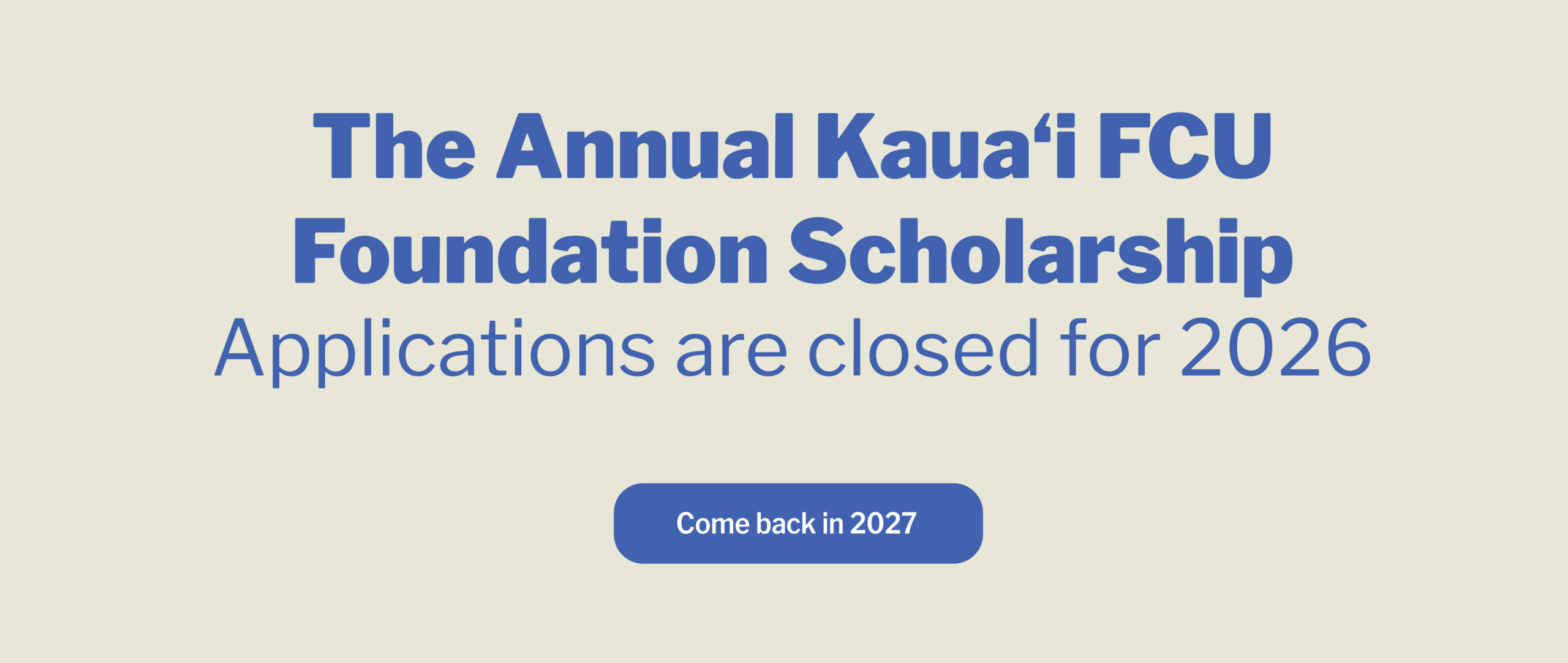 The Annual Kaua'i FCU Foundation Scholarship

Applications are closed for 2026

Come back in 2027